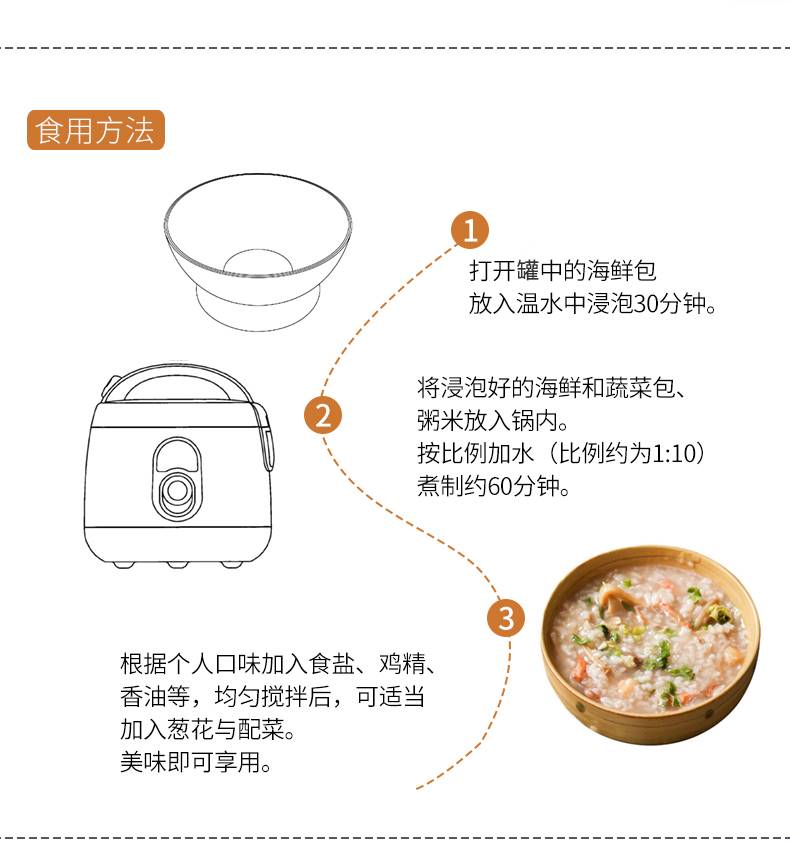 食用方法

1

打开罐中的海鲜包
放入温水中浸泡30分钟。

2

将浸泡好的海鲜和蔬菜包、
粥米放入锅内。
按比例加水（比例约为1:10）
煮制约60分钟。

3

根据个人口味加入食盐、鸡精、
香油等，均匀搅拌后，可适当
加入葱花与配菜。
美味即可享用。