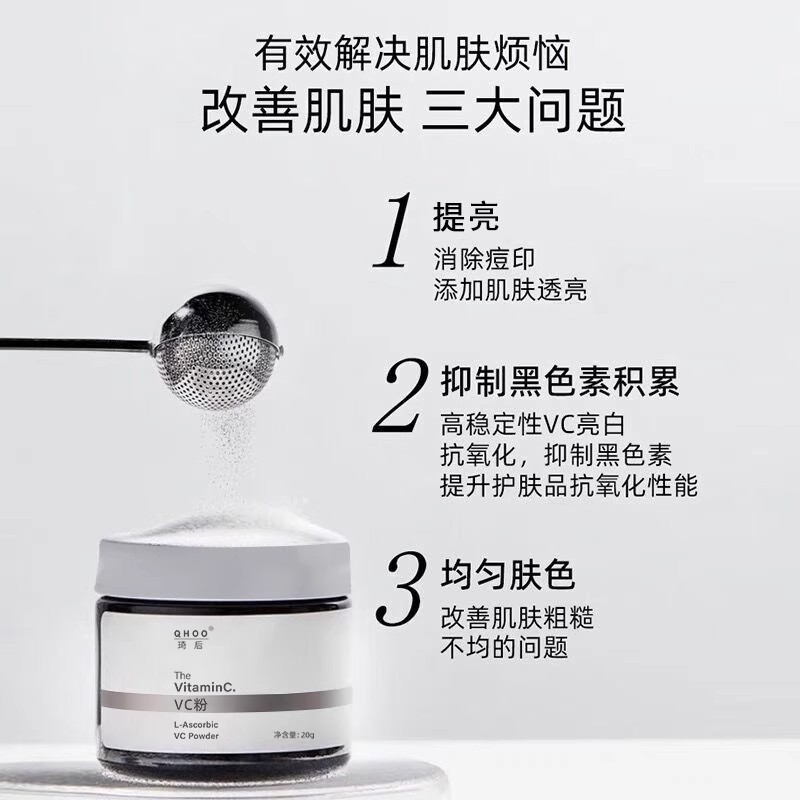 有效解决肌肤烦恼
改善肌肤 三大问题

1 提亮
消除痘印
添加肌肤透亮

2 抑制黑色素积累
高稳定性VC亮白
抗氧化，抑制黑色素
提升护肤品抗氧化性能

3 均匀肤色
改善肌肤粗糙
不均的问题

QHOO®
琦后

The
VitaminC.
VC粉
L-Ascorbic
VC Powder
净含量：20g