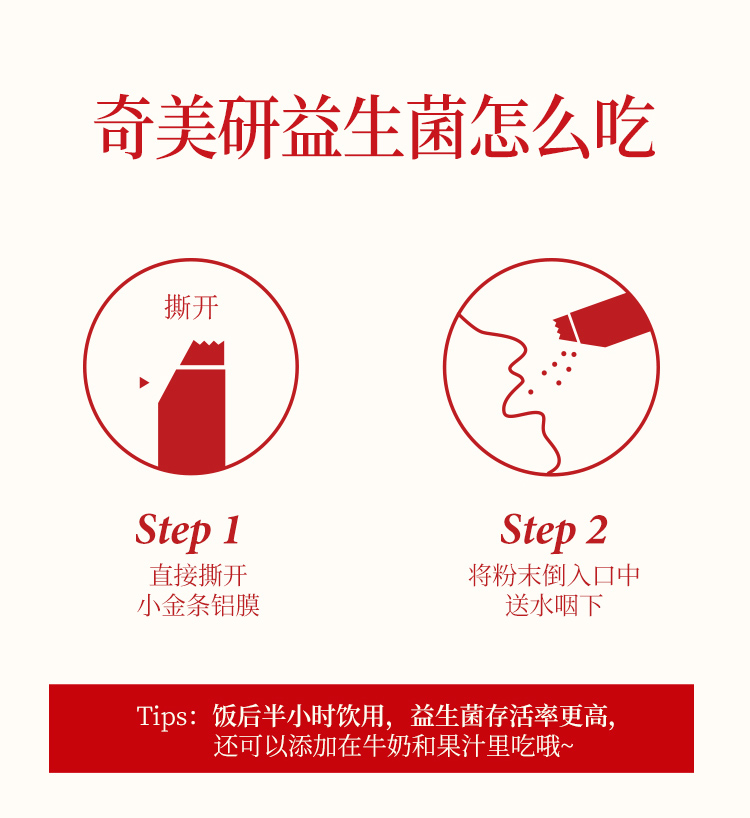 奇美研益生菌怎么吃

撕开

Step 1
直接撕开
小金条铝膜

Step 2
将粉末倒入口中
送水咽下

Tips：饭后半小时饮用，益生菌存活率更高，
还可以添加在牛奶和果汁里吃哦~