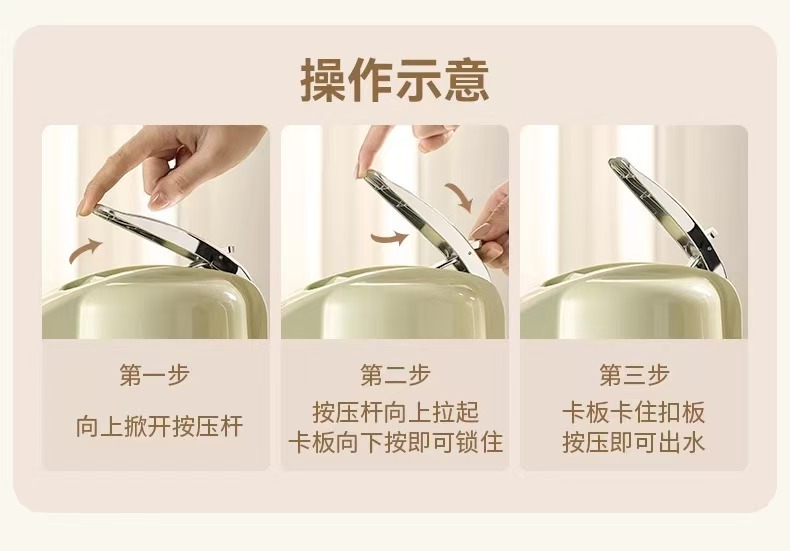 操作示意

第一步

向上掀开按压杆

第二步

按压杆向上拉起
卡板向下按即可锁住

第三步

卡板卡住扣板
按压即可出水