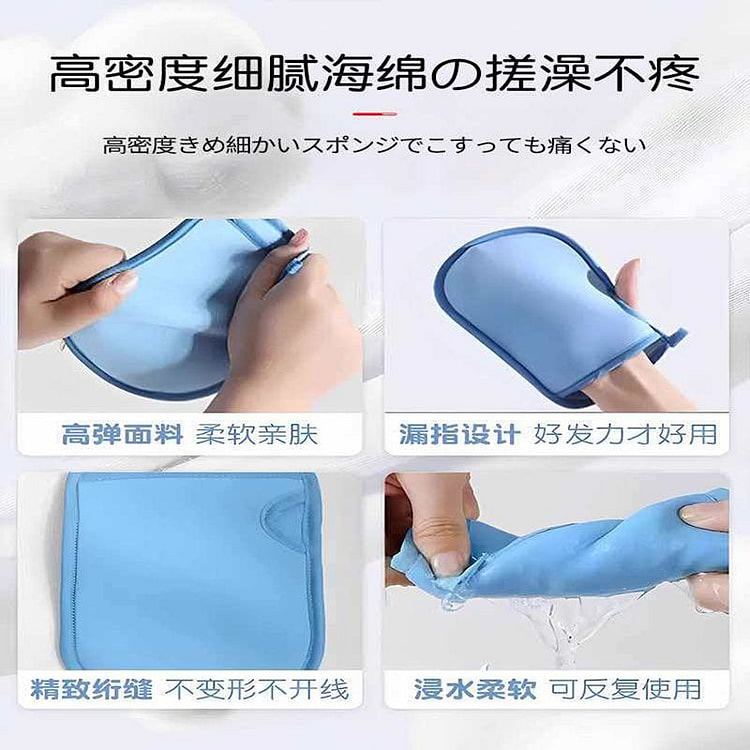 高密度细腻海绵の搓澡不疼

高密度きめ細かいスポンジでこすっても痛くない

高弹面料 柔软亲肤

漏指设计 好发力才好用

精致绗缝 不变形不开线

浸水柔软 可反复使用