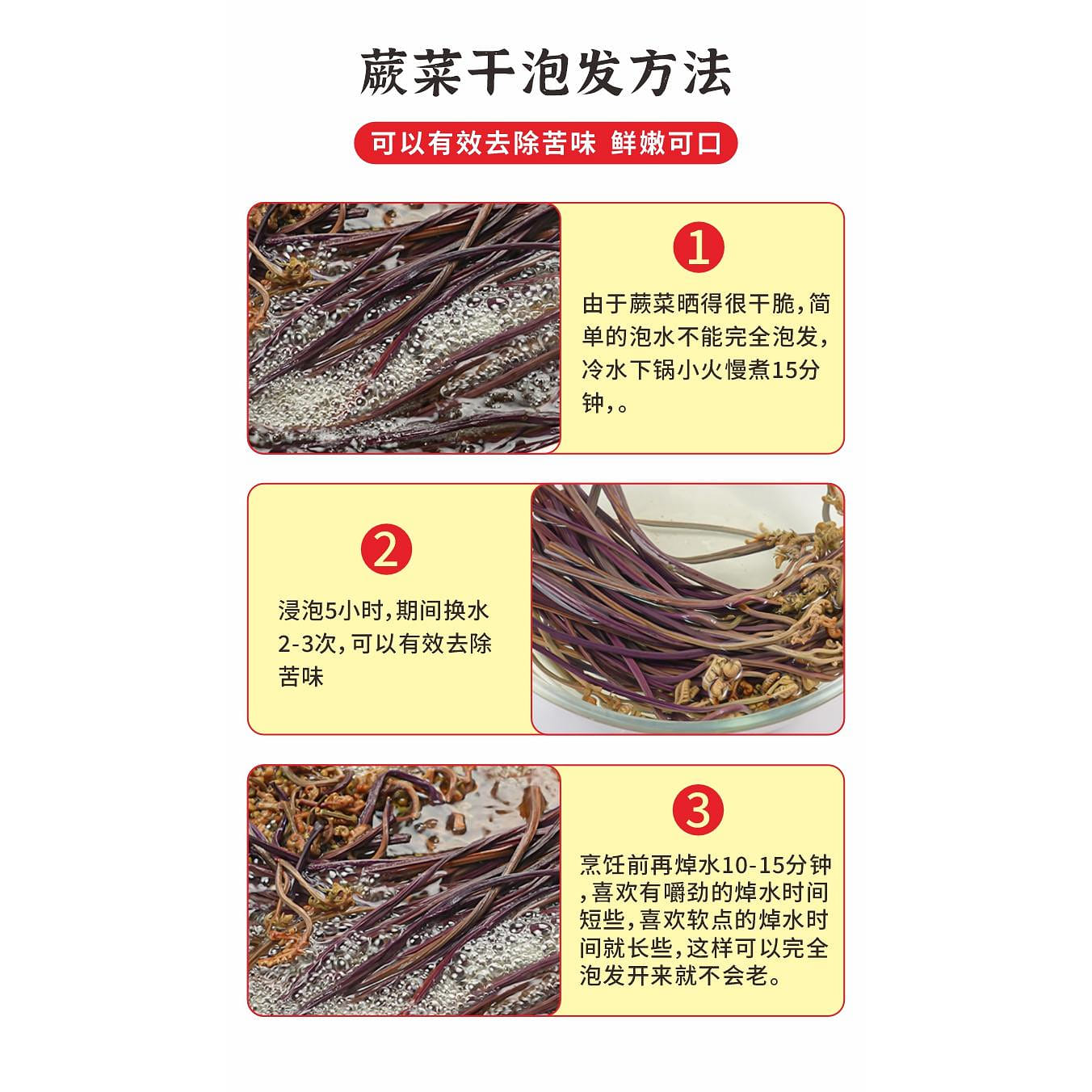 蕨菜干泡发方法

可以有效去除苦味 鲜嫩可口

1

由于蕨菜晒得很干脆，简单的泡水不能完全泡发，冷水下锅小火慢煮15分钟，。

2

浸泡5小时，期间换水2-3次，可以有效去除苦味

3

烹饪前再焯水10-15分钟，喜欢有嚼劲的焯水时间短些，喜欢软点的焯水时间就长些，这样可以完全泡发开来就不会老。