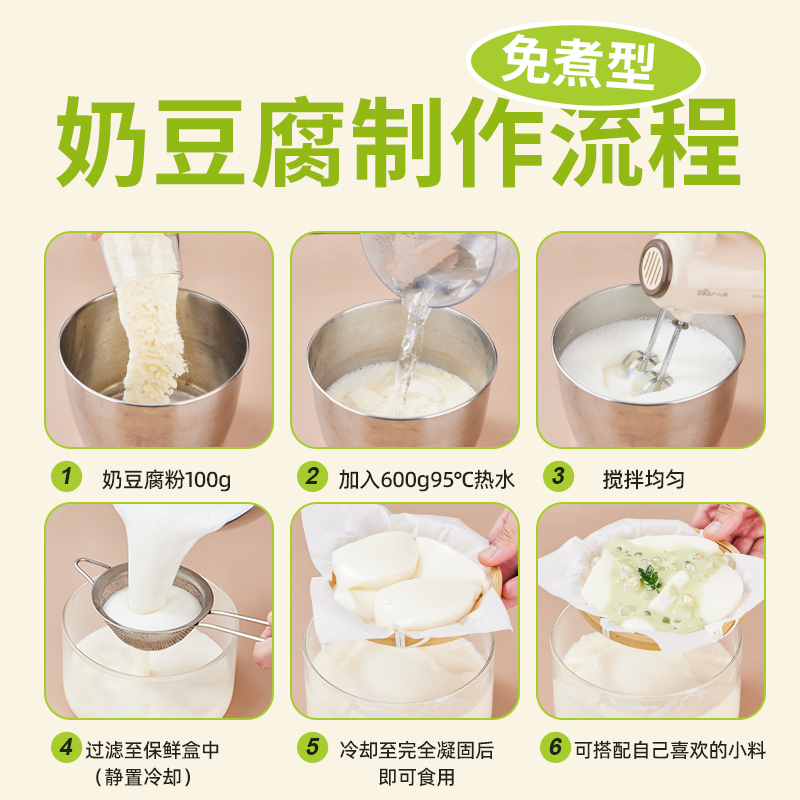 免煮型
奶豆腐制作流程

1 奶豆腐粉100g

2 加入600g95℃热水

3 搅拌均匀

4 过滤至保鲜盒中（静置冷却）

5 冷却至完全凝固后即可食用

6 可搭配自己喜欢的小料