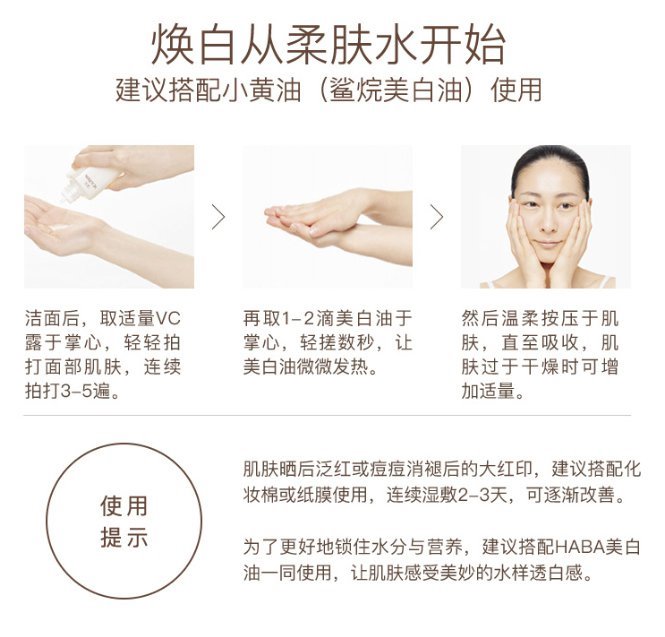 焕白从柔肤水开始
建议搭配小黄油（鲨烷美白油）使用

洁面后，取适量VC露于掌心，轻轻拍打面部肌肤，连续拍打3-5遍。

再取1-2滴美白油于掌心，轻搓数秒，让美白油微微发热。

然后温柔按压于肌肤，直至吸收，肌肤过于干燥时可增加适量。

使用提示

肌肤晒后泛红或痘痘消褪后的大红印，建议搭配化妆棉或纸膜使用，连续湿敷2-3天，可逐渐改善。

为了更好地锁住水分与营养，建议搭配HABA美白油一同使用，让肌肤感受美妙的水样透白感。