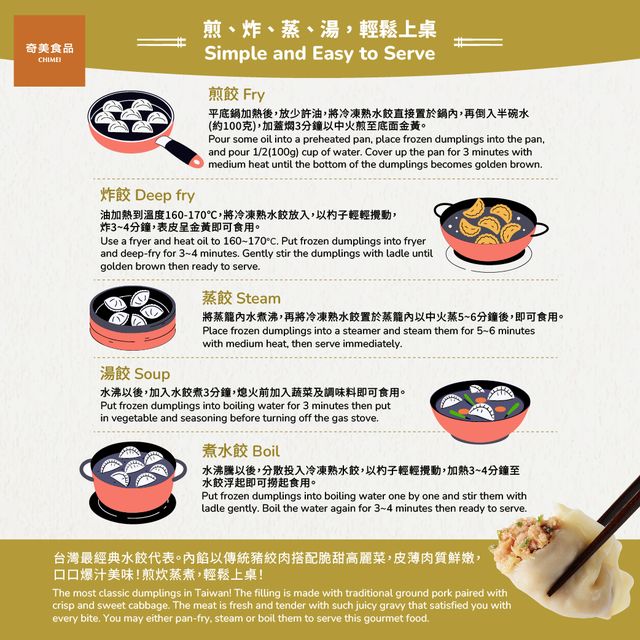 奇美食品
CHIMEI

煎、炸、蒸、湯，輕鬆上桌
Simple and Easy to Serve

煎餃 Fry
平底鍋加熱後，放少許油，將冷凍熟水餃直接置於鍋內，再倒入半碗水(約100克)，加蓋燜3分鐘以中火煎至底面金黃。
Pour some oil into a preheated pan, place frozen dumplings into the pan, and pour 1/2(100g) cup of water. Cover up the pan for 3 minutes with medium heat until the bottom of the dumplings becomes golden brown.

炸餃 Deep fry
油加熱到溫度160-170°C，將冷凍熟水餃放入，以杓子輕輕攪動，炸3~4分鐘，表皮呈金黃即可食用。
Use a fryer and heat oil to 160~170°C. Put frozen dumplings into fryer and deep-fry for 3~4 minutes. Gently stir the dumplings with ladle until golden brown then ready to serve.

蒸餃 Steam
將蒸籠內水煮沸，再將冷凍熟水餃置於蒸籠內以中火蒸5~6分鐘後，即可食用。
Place frozen dumplings into a steamer and steam them for 5~6 minutes with medium heat, then serve immediately.

湯餃 Soup
水沸以後，加入水餃煮3分鐘，熄火前加入蔬菜及調味料即可食用。
Put frozen dumplings into boiling water for 3 minutes then put in vegetable and seasoning before turning off the gas stove.

煮水餃 Boil
水沸騰以後，分散投入冷凍熟水餃，以杓子輕輕攪動，加熱3~4分鐘至水餃浮起即可撈起食用。
Put frozen dumplings into boiling water one by one and stir them with ladle gently. Boil the water again for 3~4 minutes then ready to serve.

台灣最經典水餃代表。內餡以傳統豬絞肉搭配脆甜高麗菜，皮薄肉質鮮嫩，口口爆汁美味！煎炊蒸煮，輕鬆上桌！
The most classic dumplings in Taiwan! The filling is made with traditional ground pork paired with crisp and sweet cabbage. The meat is fresh and tender with such juicy gravy that satisfied you with every bite. You may either pan-fry, steam or boil them to serve this gourmet food.