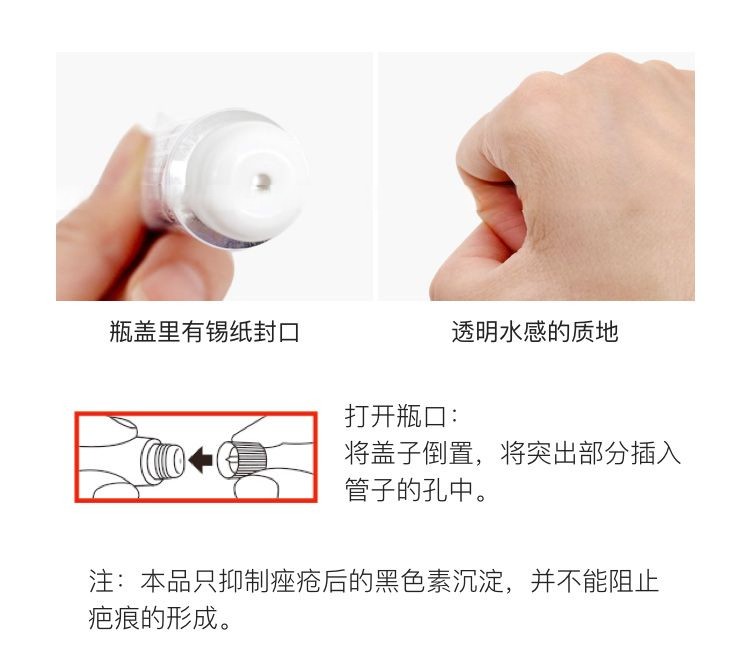 瓶盖里有锡纸封口

透明水感的质地

打开瓶口：
将盖子倒置，将突出部分插入管子的孔中。

注：本品只抑制痤疮后的黑色素沉淀，并不能阻止疤痕的形成。